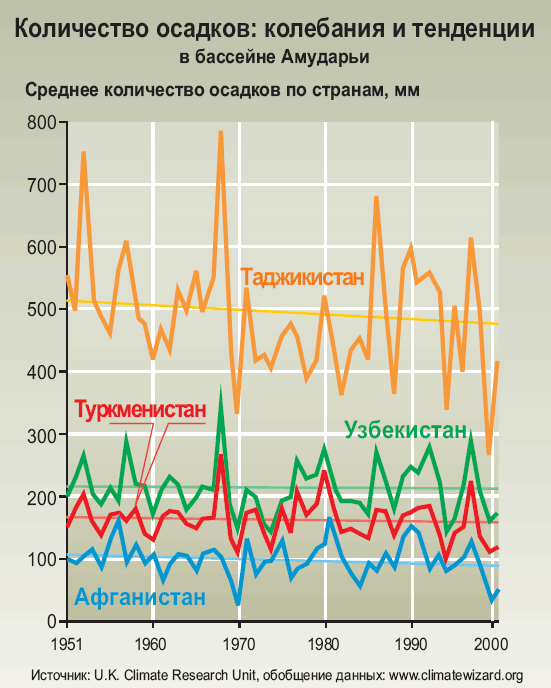 Количество осадков: колебания и тенденции
в бассейне Амударьи

Среднее количество осадков по странам, мм

800
700
600
500
400
300
200
100
0

Таджикистан
Туркменистан
Узбекистан
Афганистан

1951
1960
1970
1980
1990
2000

Источник: U.K. Climate Research Unit, обобщение данных: www.climatewizard.org