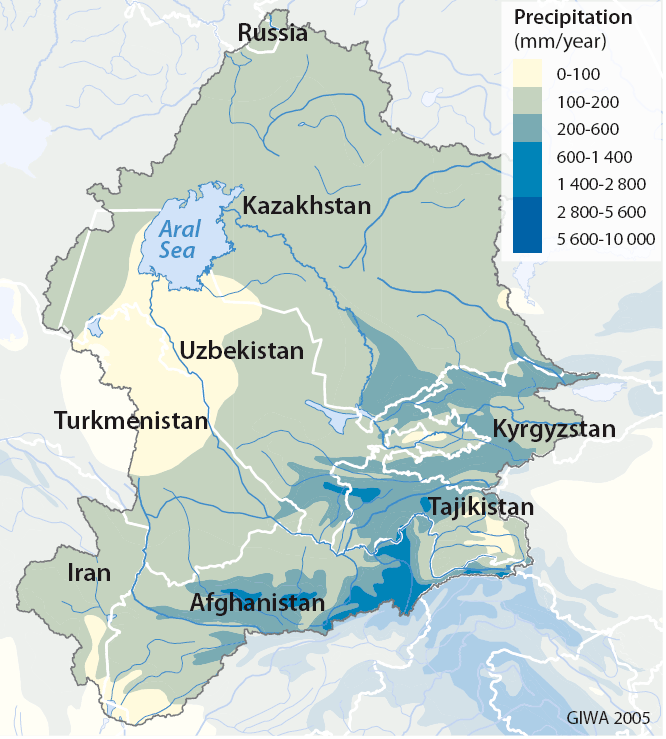 Precipitation
(mm/year)
0-100
100-200
200-600
600-1 400
1 400-2 800
2 800-5 600
5 600-10 000

Russia
Kazakhstan
Aral Sea
Uzbekistan
Turkmenistan
Kyrgyzstan
Tajikistan
Iran
Afghanistan

GIWA 2005