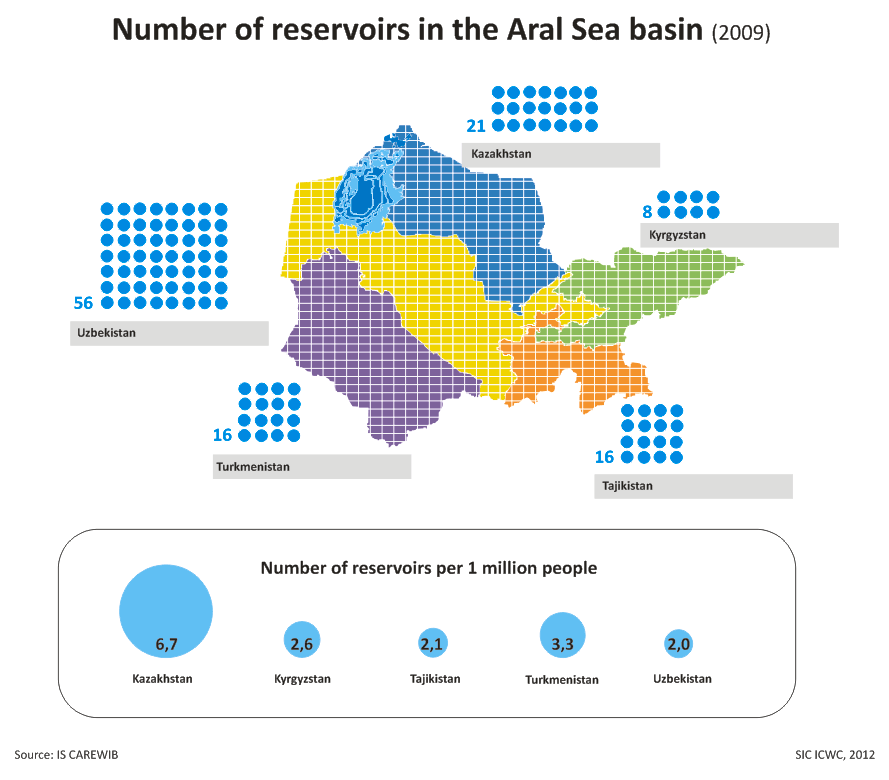 Number of reservoirs in the Aral Sea basin (2009)

21
Kazakhstan

8
Kyrgyzstan

56
Uzbekistan

16
Turkmenistan

16
Tajikistan

Number of reservoirs per 1 million people

6,7
Kazakhstan

2,6
Kyrgyzstan

2,1
Tajikistan

3,3
Turkmenistan

2,0
Uzbekistan

Source: IS CAREWIB

SIC ICWC, 2012